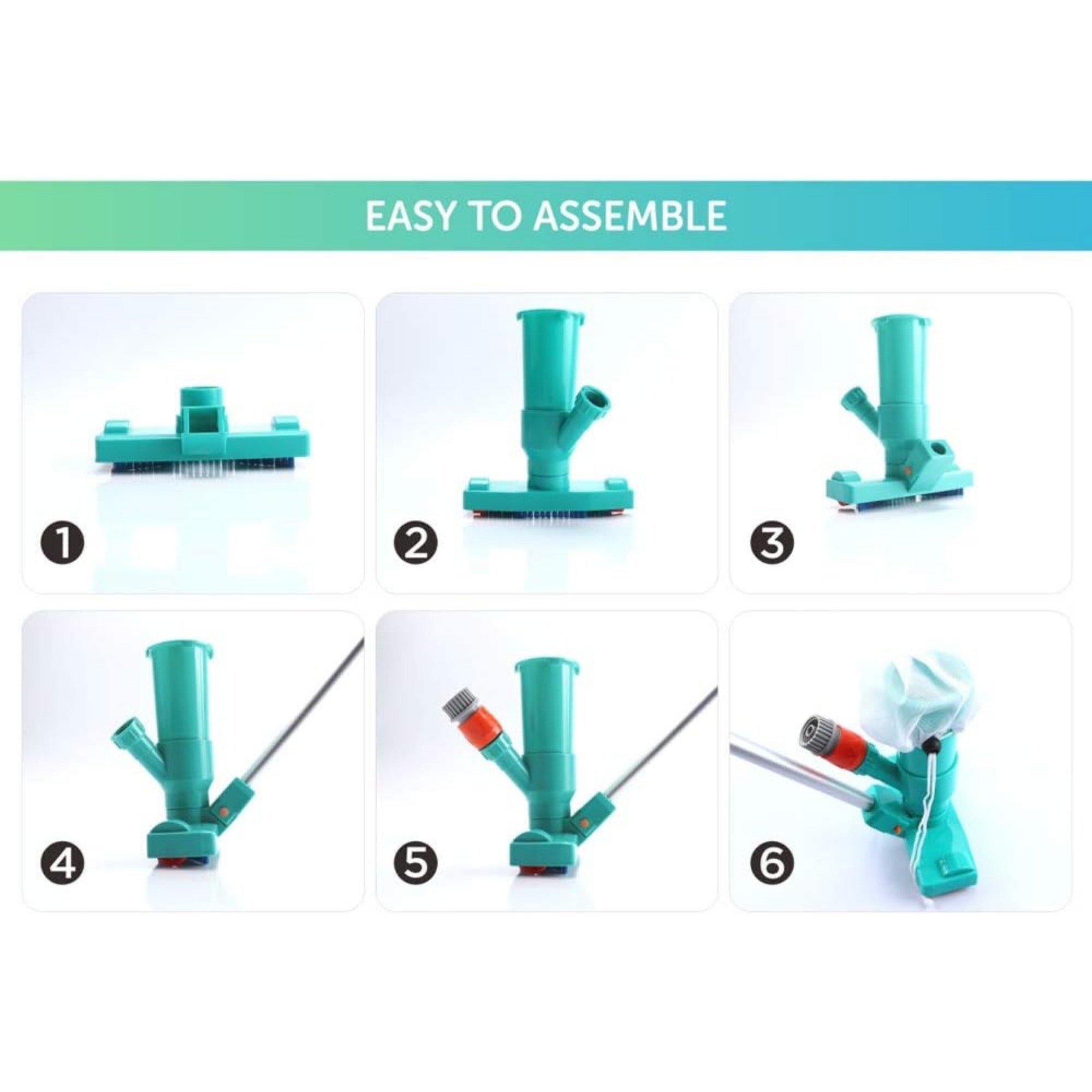 EASY TO ASSEMBLE

1

2

3

4

5

6